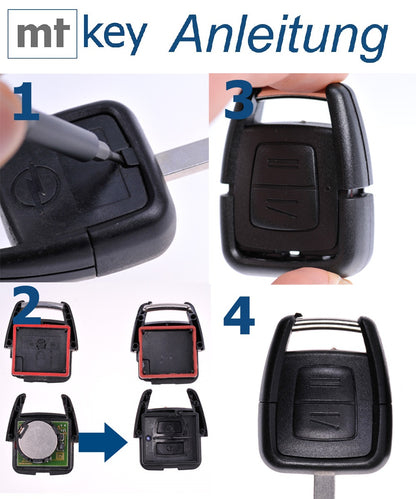 mt key Anleitung

1

3

2

4